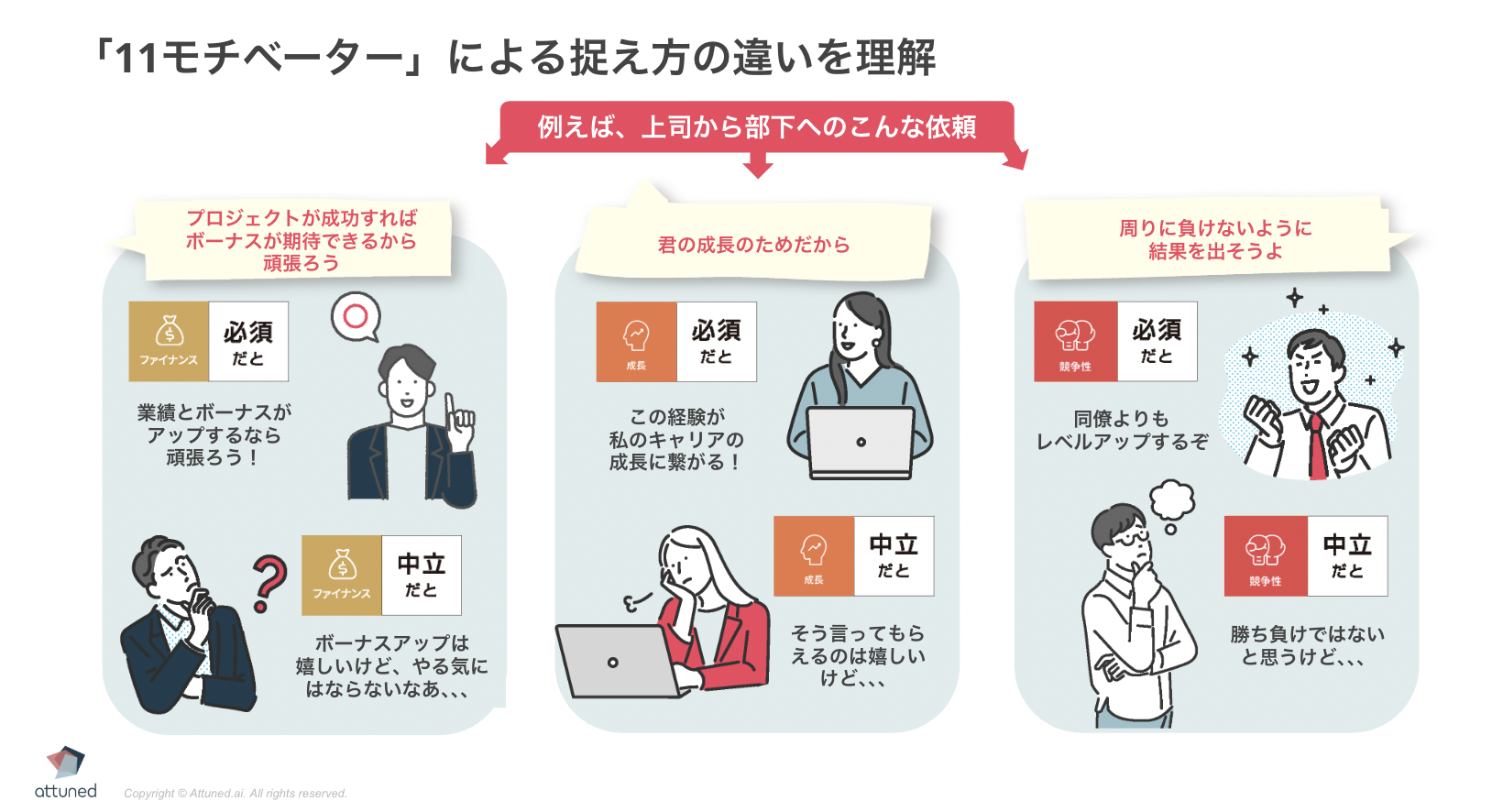 「11モチベーター」による捉え方の違いを理解

例えば、上司から部下へのこんな依頼

プロジェクトが成功すれば
ボーナスが期待できるから
頑張ろう

ファイナンス
必須
だと

業績とボーナスが
アップするなら
頑張ろう！

ファイナンス
中立
だと

ボーナスアップは
嬉しいけど、やる気に
はならないなあ、、、

君の成長のためだから

成長
必須
だと

この経験が
私のキャリアの
成長に繋がる！

成長
中立
だと

そう言ってもら
えるのは嬉しい
けど、、、

周りに負けないように
結果を出そうよ

競争性
必須
だと

同僚よりも
レベルアップするぞ

競争性
中立
だと

勝ち負けではない
と思うけど、、、

attuned
Copyright © Attuned.ai. All rights reserved.